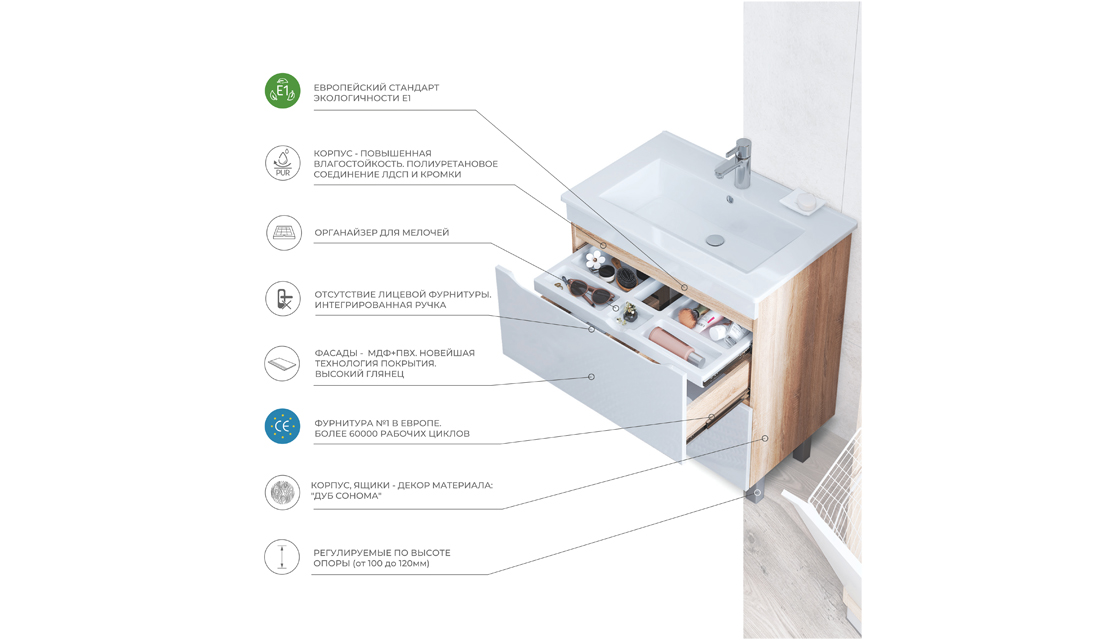 E1
ЕВРОПЕЙСКИЙ СТАНДАРТ ЭКОЛОГИЧНОСТИ E1

PUR
КОРПУС - ПОВЫШЕННАЯ ВЛАГОСТОЙКОСТЬ. ПОЛИУРЕТАНОВОЕ СОЕДИНЕНИЕ ЛДСП И КРОМКИ

ОРГАНАЙЗЕР ДЛЯ МЕЛОЧЕЙ

ОТСУТСТВИЕ ЛИЦЕВОЙ ФУРНИТУРЫ. ИНТЕГРИРОВАННАЯ РУЧКА

ФАСАДЫ - МДФ+ПВХ. НОВЕЙШАЯ ТЕХНОЛОГИЯ ПОКРЫТИЯ. ВЫСОКИЙ ГЛЯНЕЦ

CE
ФУРНИТУРА №1 В ЕВРОПЕ. БОЛЕЕ 60000 РАБОЧИХ ЦИКЛОВ

КОРПУС, ЯЩИКИ - ДЕКОР МАТЕРИАЛА: "ДУБ СОНОМА"

РЕГУЛИРУЕМЫЕ ПО ВЫСОТЕ ОПОРЫ (от 100 до 120мм)